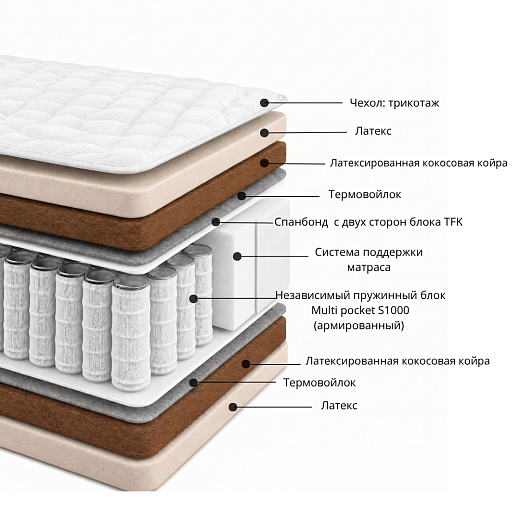 Чехол: трикотаж

Латекс

Латексированная кокосовая койра

Термовойлок

Спанбонд  с двух сторон блока TFK

Система поддержки матраса

Независимый пружинный блок Multi pocket S1000 (армированный)

Латексированная кокосовая койра

Термовойлок

Латекс