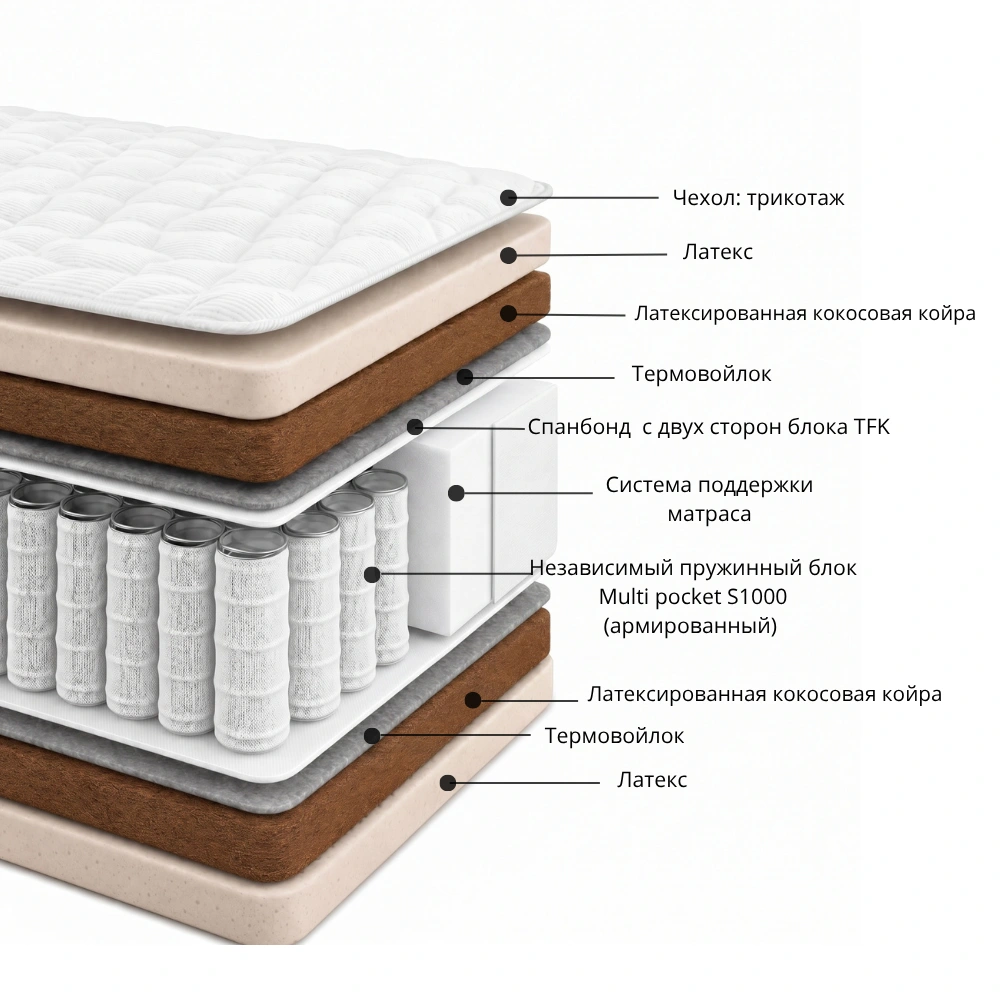 Чехол: трикотаж

Латекс

Латексированная кокосовая койра

Термовойлок

Спанбонд  с двух сторон блока TFK

Система поддержки матраса

Независимый пружинный блок Multi pocket S1000 (армированный)

Латексированная кокосовая койра

Термовойлок

Латекс